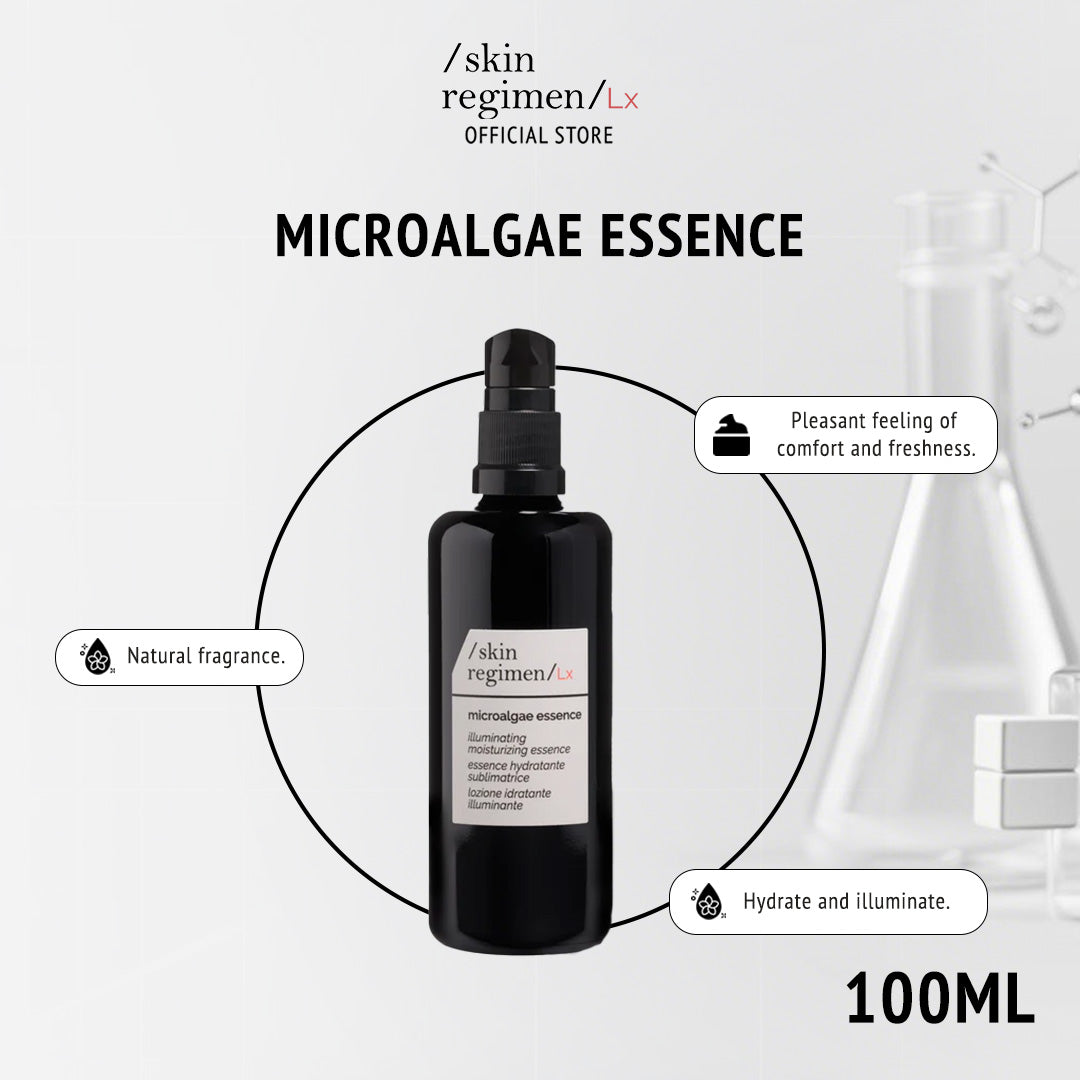 /skin regimen/Lx
OFFICIAL STORE

MICROALGAE ESSENCE

Pleasant feeling of comfort and freshness.

Natural fragrance.

/skin regimen/Lx

microalgae essence

illuminating moisturizing essence
essence hydratante sublimatrice
lozione idratante illuminante

Hydrate and illuminate.

100ML