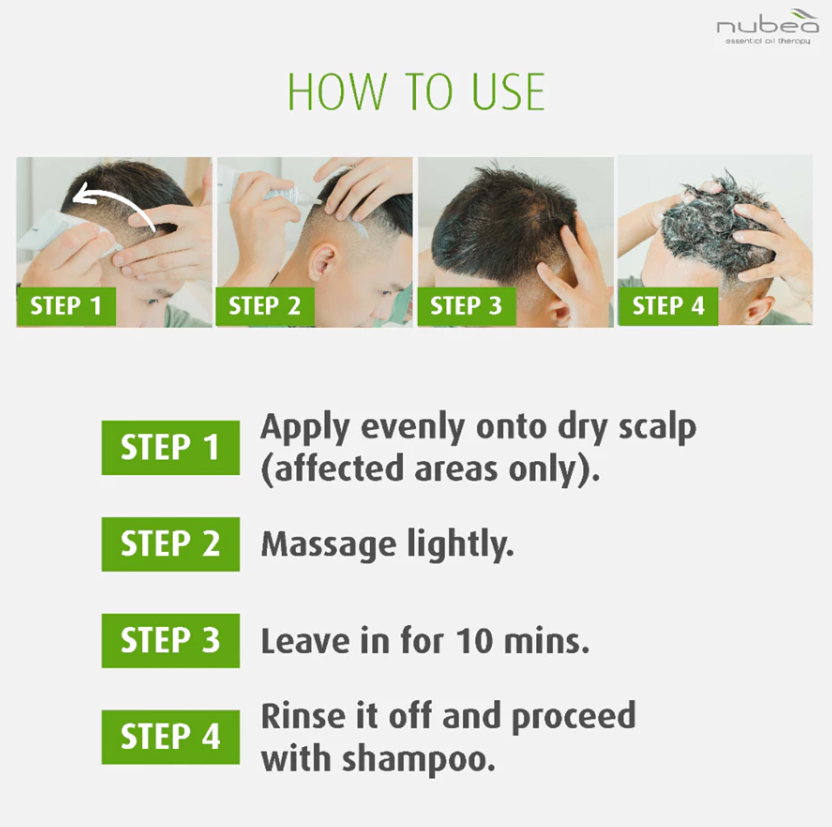 nubea
essential oil therapy

HOW TO USE

STEP 1
STEP 2
STEP 3
STEP 4

STEP 1 Apply evenly onto dry scalp (affected areas only).

STEP 2 Massage lightly.

STEP 3 Leave in for 10 mins.

STEP 4 Rinse it off and proceed with shampoo.