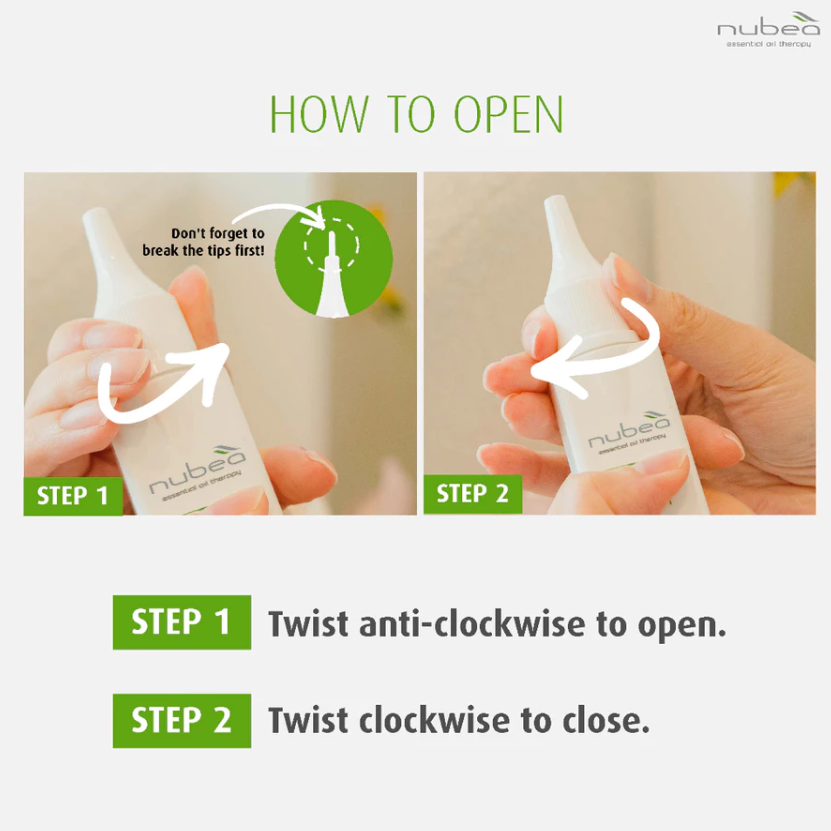 nubea
essential oil therapy

HOW TO OPEN

Don't forget to break the tips first!

nubea
essential oil therapy

STEP 1

nubea
essential oil therapy

STEP 2

STEP 1 Twist anti-clockwise to open.

STEP 2 Twist clockwise to close.