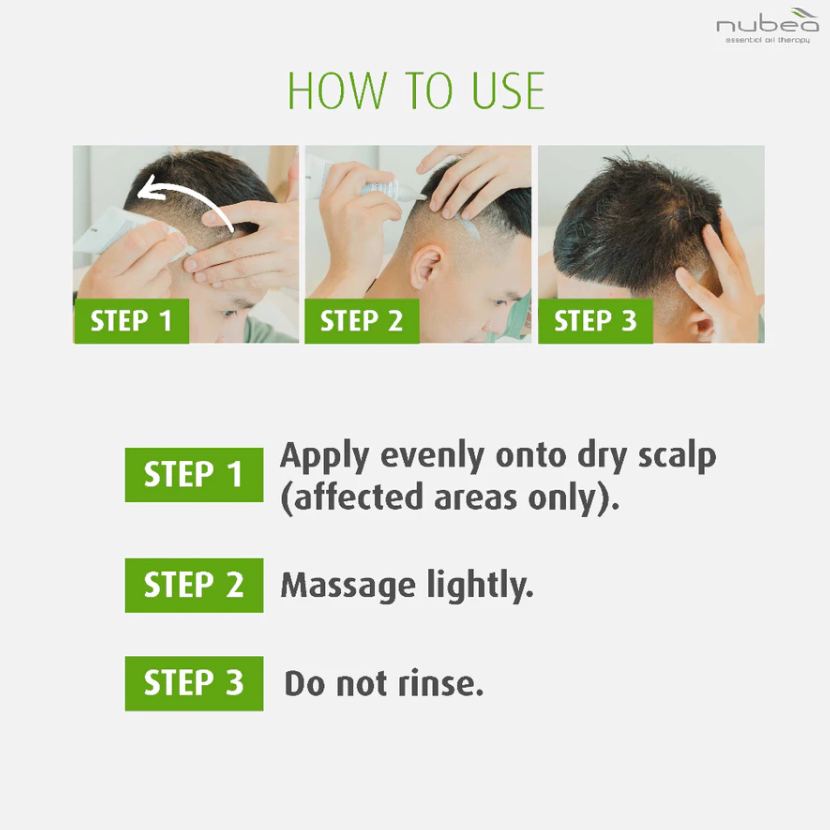 nubea
essential oil therapy

HOW TO USE

STEP 1

STEP 2

STEP 3

STEP 1 Apply evenly onto dry scalp (affected areas only).

STEP 2 Massage lightly.

STEP 3 Do not rinse.